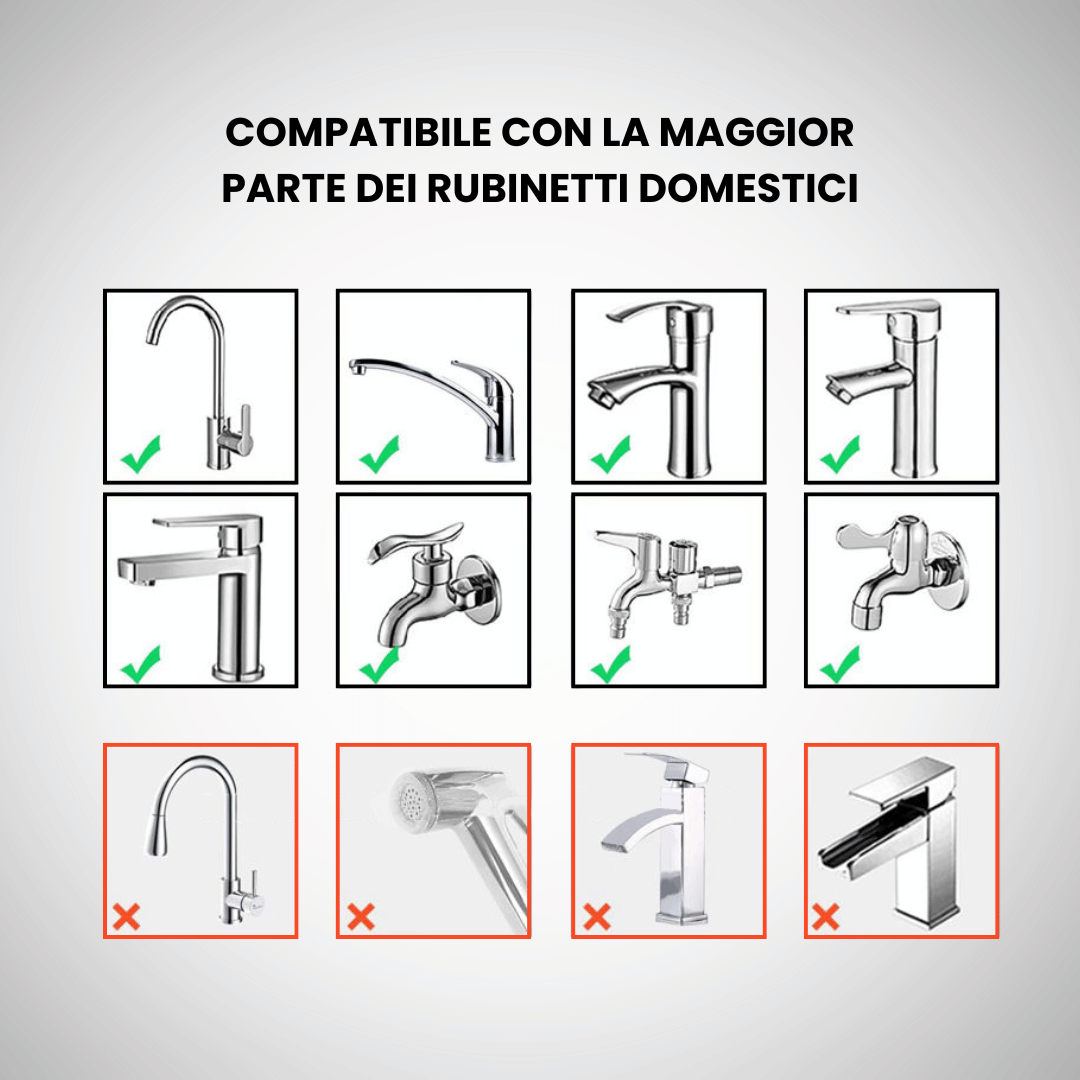 COMPATIBILE CON LA MAGGIOR PARTE DEI RUBINETTI DOMESTICI